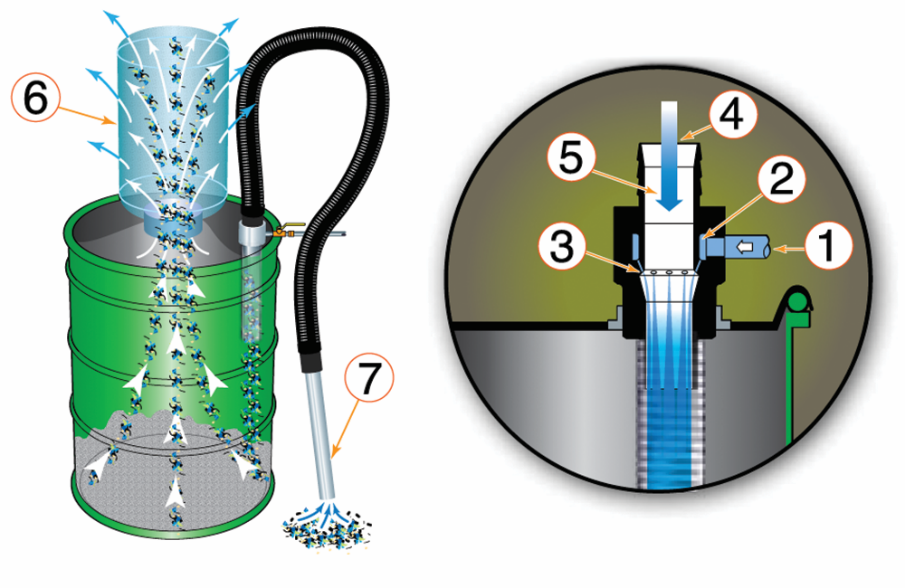 6

7

4

5

2

3

1